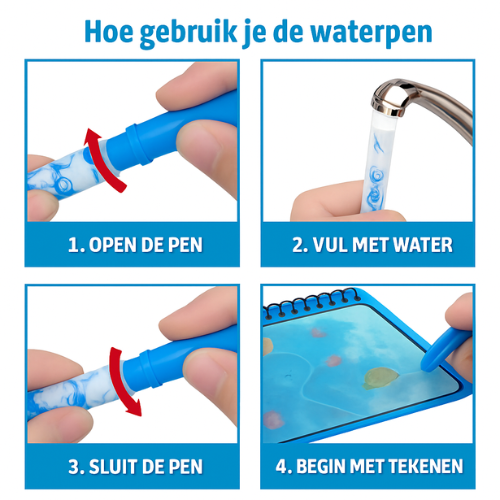 Hoe gebruik je de waterpen

1. OPEN DE PEN

2. VUL MET WATER

3. SLUIT DE PEN

4. BEGIN MET TEKENEN